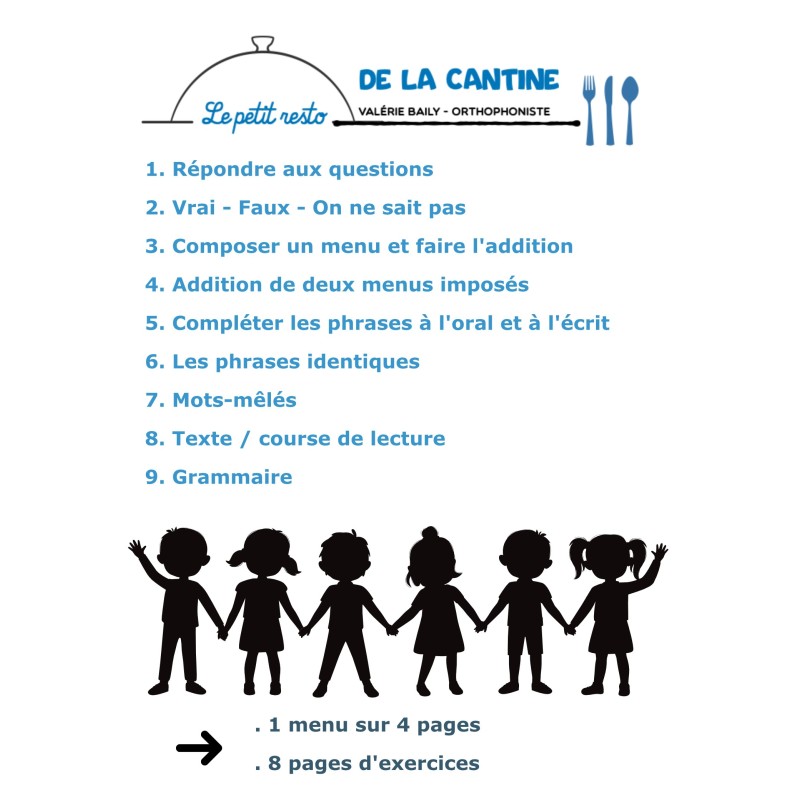 Le petit resto DE LA CANTINE
VALÉRIE BAILY - ORTHOPHONISTE

1. Répondre aux questions
2. Vrai - Faux - On ne sait pas
3. Composer un menu et faire l'addition
4. Addition de deux menus imposés
5. Compléter les phrases à l'oral et à l'écrit
6. Les phrases identiques
7. Mots-mêlés
8. Texte / course de lecture
9. Grammaire

. 1 menu sur 4 pages
. 8 pages d'exercices