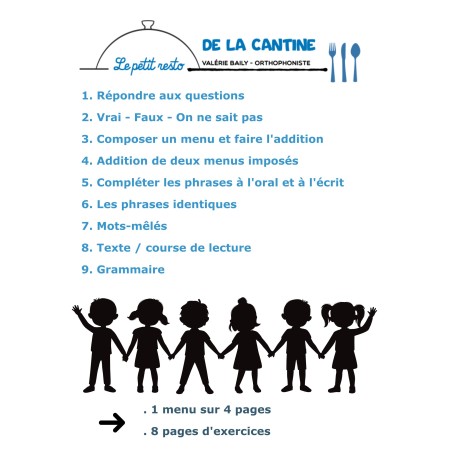 Le petit resto DE LA CANTINE
VALÉRIE BAILY - ORTHOPHONISTE

1. Répondre aux questions
2. Vrai - Faux - On ne sait pas
3. Composer un menu et faire l'addition
4. Addition de deux menus imposés
5. Compléter les phrases à l'oral et à l'écrit
6. Les phrases identiques
7. Mots-mêlés
8. Texte / course de lecture
9. Grammaire

. 1 menu sur 4 pages
. 8 pages d'exercices